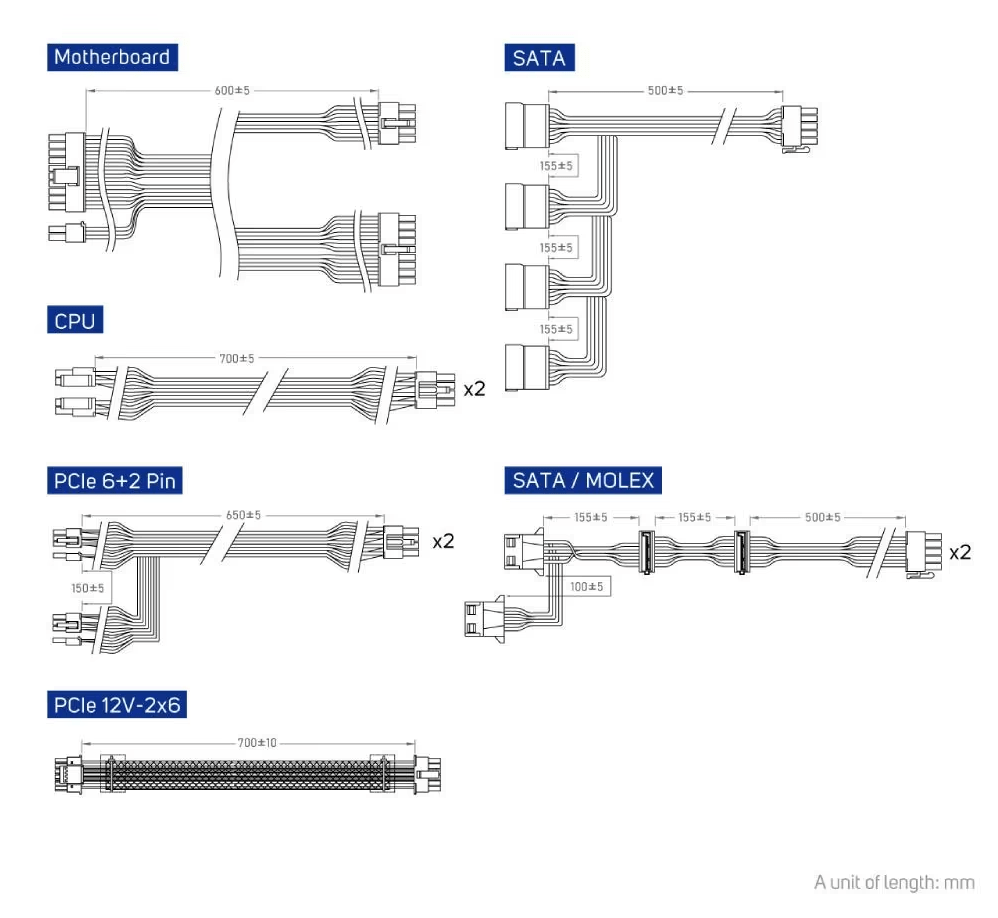 Motherboard

600±5

CPU

700±5

x2

PCIe 6+2 Pin

650±5

x2

150±5

PCIe 12V-2x6

700±10

SATA

500±5

155±5

155±5

155±5

SATA / MOLEX

155±5

155±5

500±5

x2

100±5

A unit of length: mm