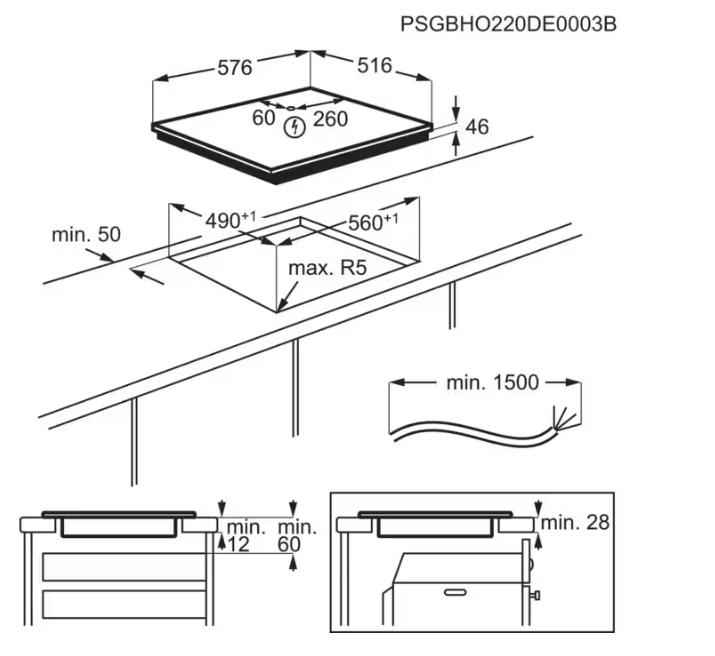 PSGBHO220DE0003B

576

516

60

260

46

$490^{+1}$

$560^{+1}$

min. 50

max. R5

min. 1500

min.
12

min.
60

min. 28